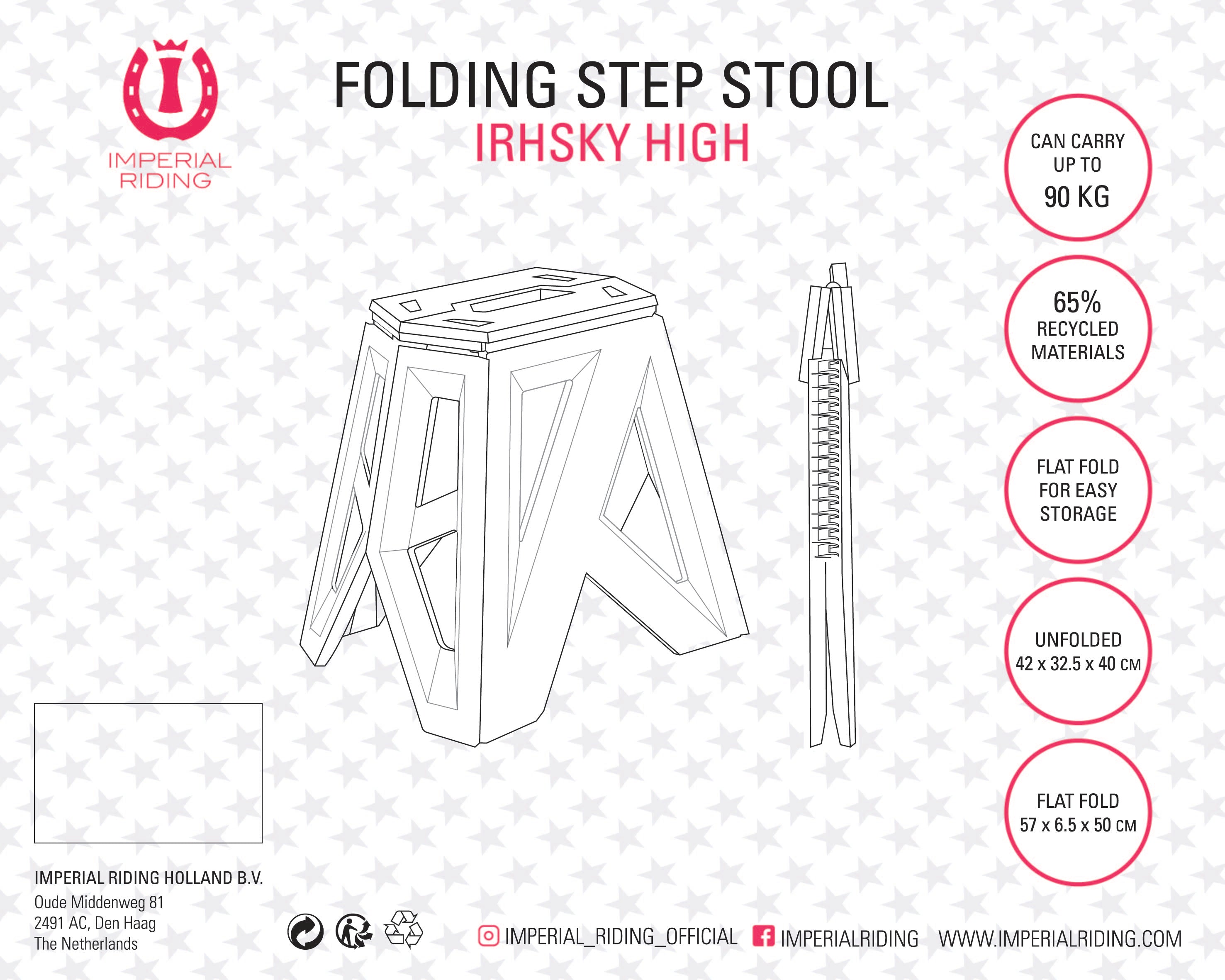 IMPERIAL RIDING

FOLDING STEP STOOL
IRHSKY HIGH

CAN CARRY UP TO 90 KG

65% RECYCLED MATERIALS

FLAT FOLD FOR EASY STORAGE

UNFOLDED 42 x 32.5 x 40 CM

FLAT FOLD 57 x 6.5 x 50 CM

IMPERIAL RIDING HOLLAND B.V.
Oude Middenweg 81
2491 AC, Den Haag
The Netherlands

IMPERIAL_RIDING_OFFICIAL IMPERIALRIDING WWW.IMPERIALRIDING.COM